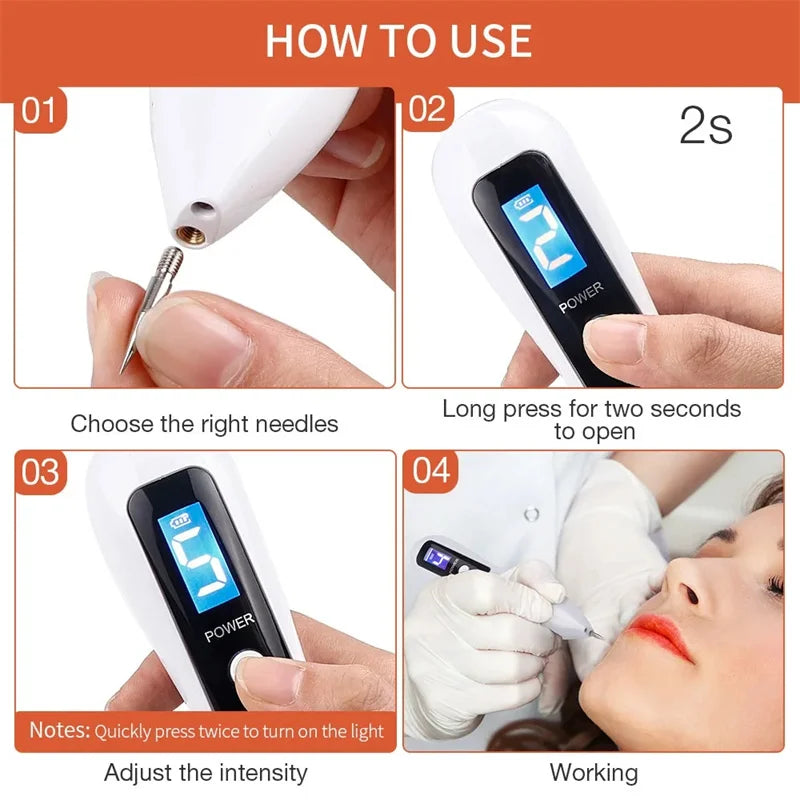 HOW TO USE

01

Choose the right needles

02

2s

2

POWER

Long press for two seconds to open

03

5

POWER

Notes: Quickly press twice to turn on the light

Adjust the intensity

04

Working